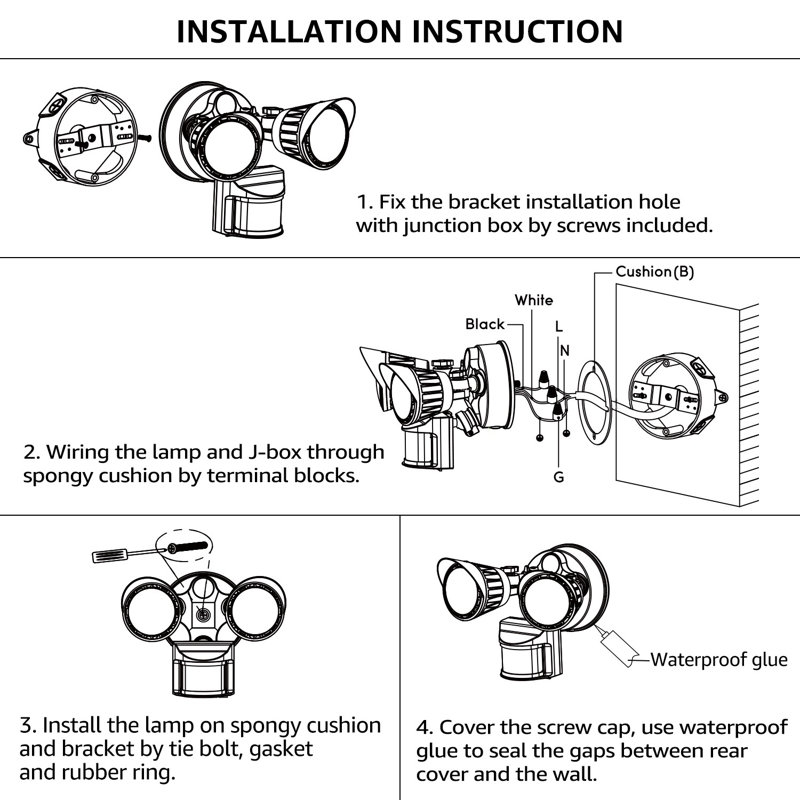 INSTALLATION INSTRUCTION

1. Fix the bracket installation hole with junction box by screws included.

Cushion(B)
White
Black
L
N
G

2. Wiring the lamp and J-box through spongy cushion by terminal blocks.

3. Install the lamp on spongy cushion and bracket by tie bolt, gasket and rubber ring.

Waterproof glue

4. Cover the screw cap, use waterproof glue to seal the gaps between rear cover and the wall.